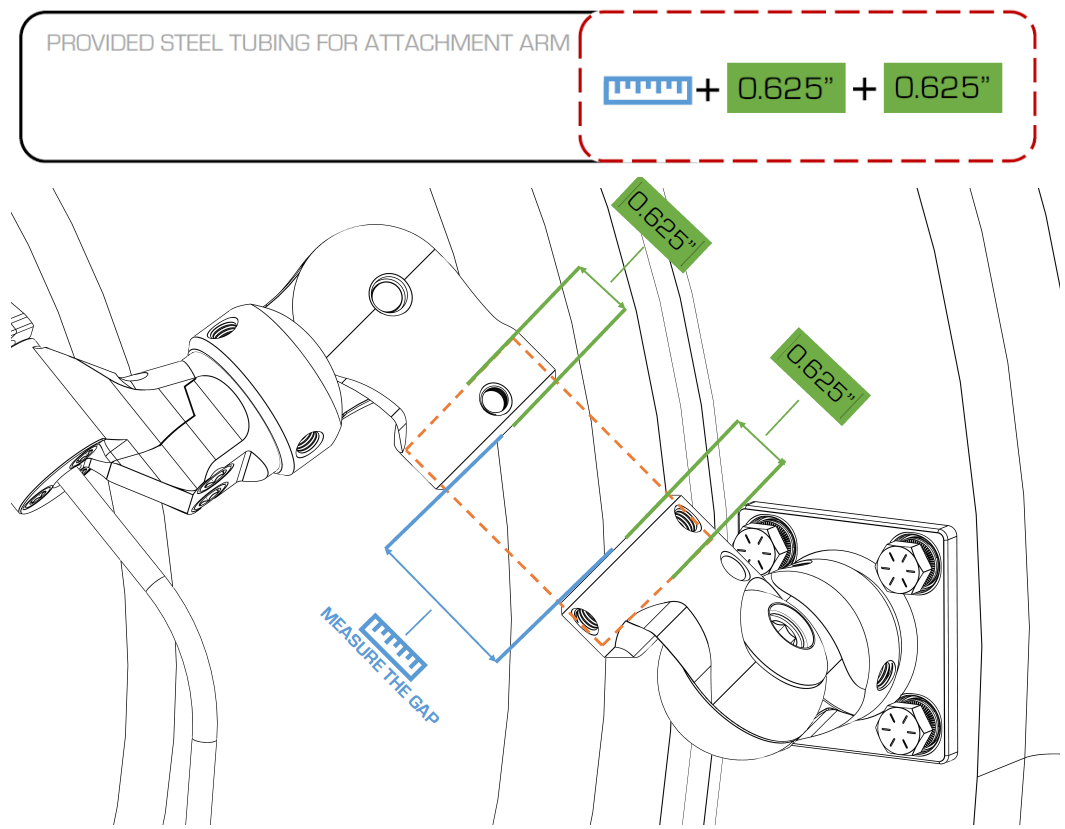 PROVIDED STEEL TUBING FOR ATTACHMENT ARM

+ 0.625" + 0.625"

0.625"

0.625"

MEASURE THE GAP