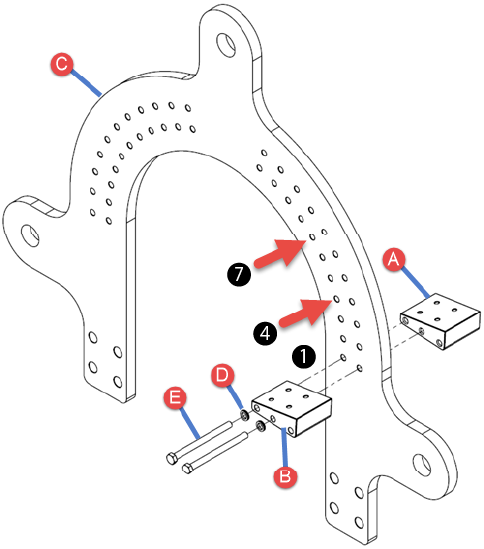 C
7
A
4
1
D
E
B